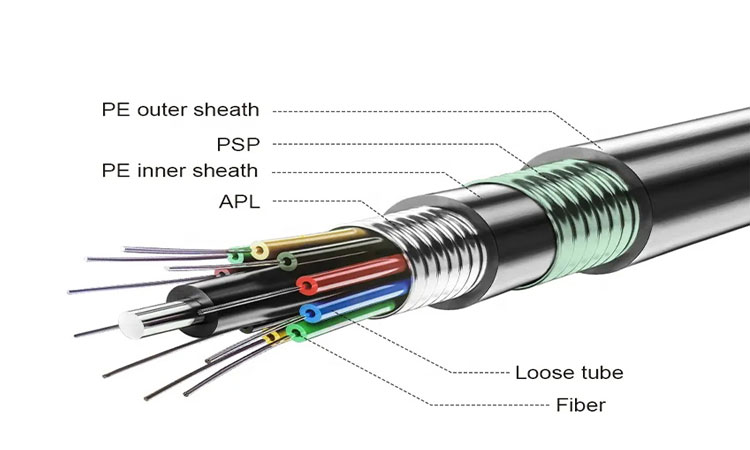 PE outer sheath
PSP
PE inner sheath
APL
Loose tube
Fiber